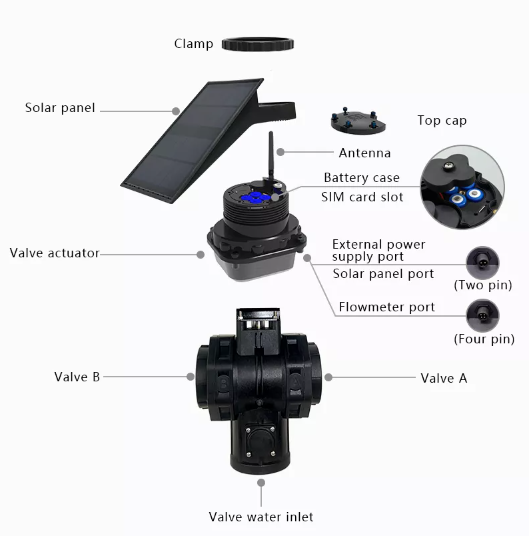 Clamp

Solar panel

Top cap

Antenna

Battery case

SIM card slot

Valve actuator

External power supply port

Solar panel port

(Two pin)

Flowmeter port

(Four pin)

Valve B

Valve A

Valve water inlet